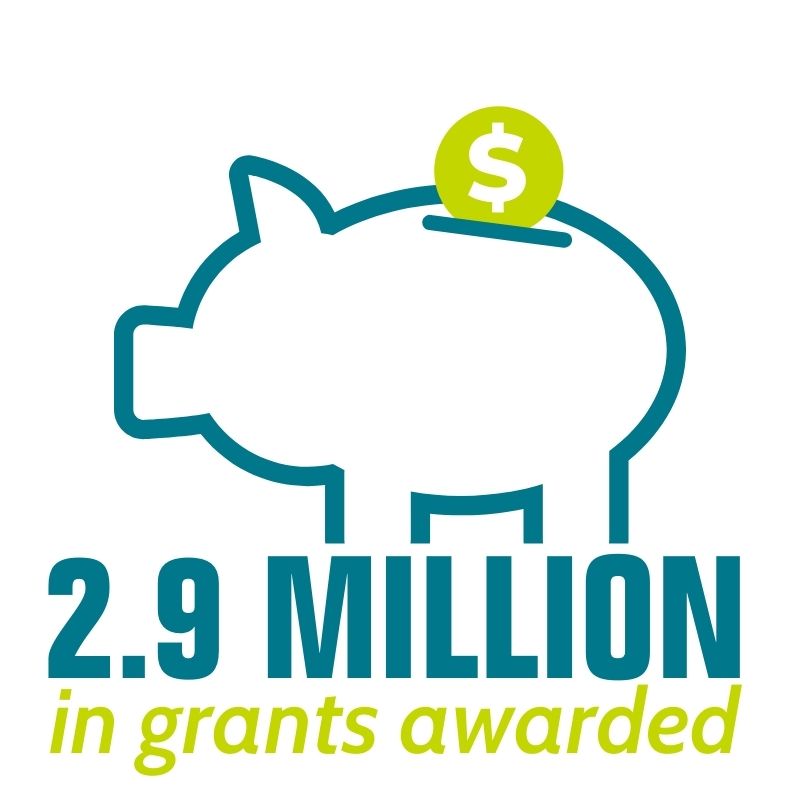 $

2.9 MILLION
in grants awarded